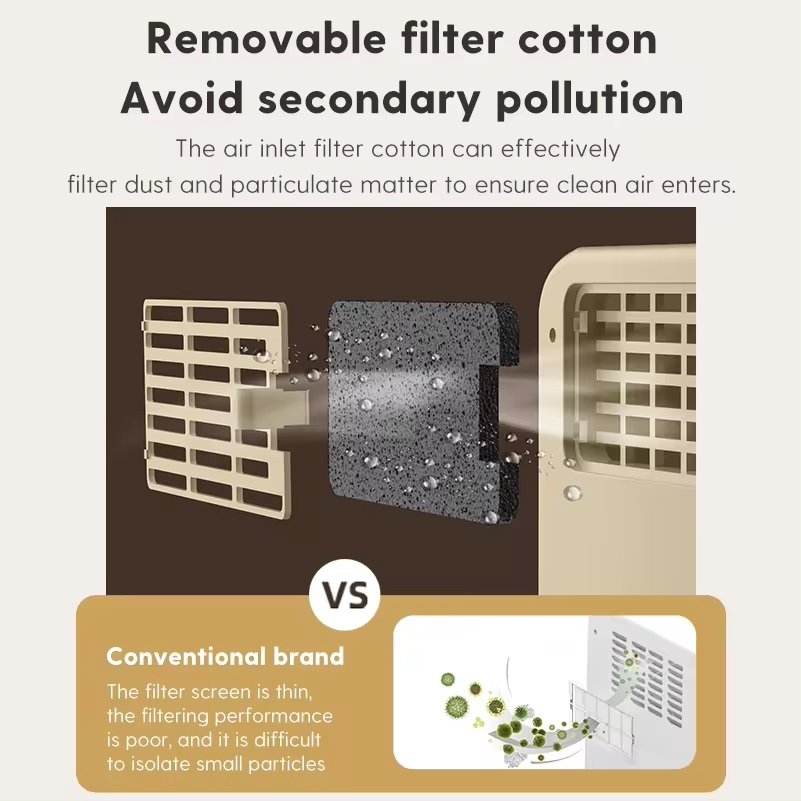 Removable filter cotton
Avoid secondary pollution

The air inlet filter cotton can effectively filter dust and particulate matter to ensure clean air enters.

VS

Conventional brand

The filter screen is thin, the filtering performance is poor, and it is difficult to isolate small particles