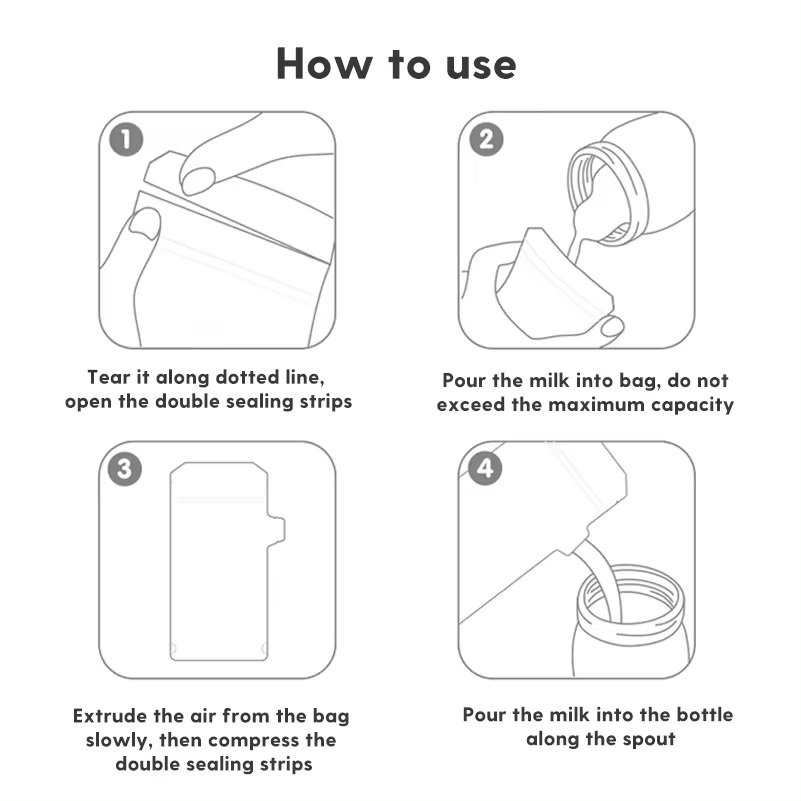 How to use

1

Tear it along dotted line, open the double sealing strips

2

Pour the milk into bag, do not exceed the maximum capacity

3

Extrude the air from the bag slowly, then compress the double sealing strips

4

Pour the milk into the bottle along the spout