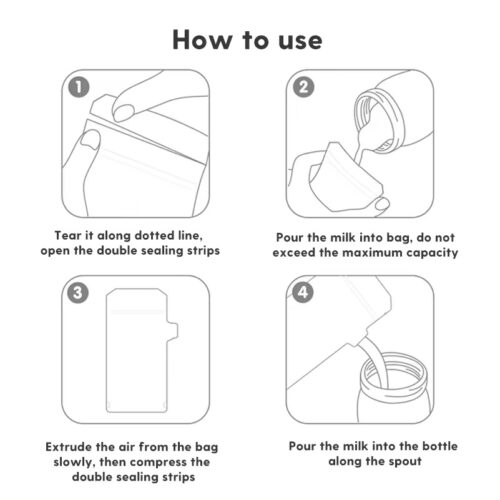 How to use

1

Tear it along dotted line, open the double sealing strips

2

Pour the milk into bag, do not exceed the maximum capacity

3

Extrude the air from the bag slowly, then compress the double sealing strips

4

Pour the milk into the bottle along the spout