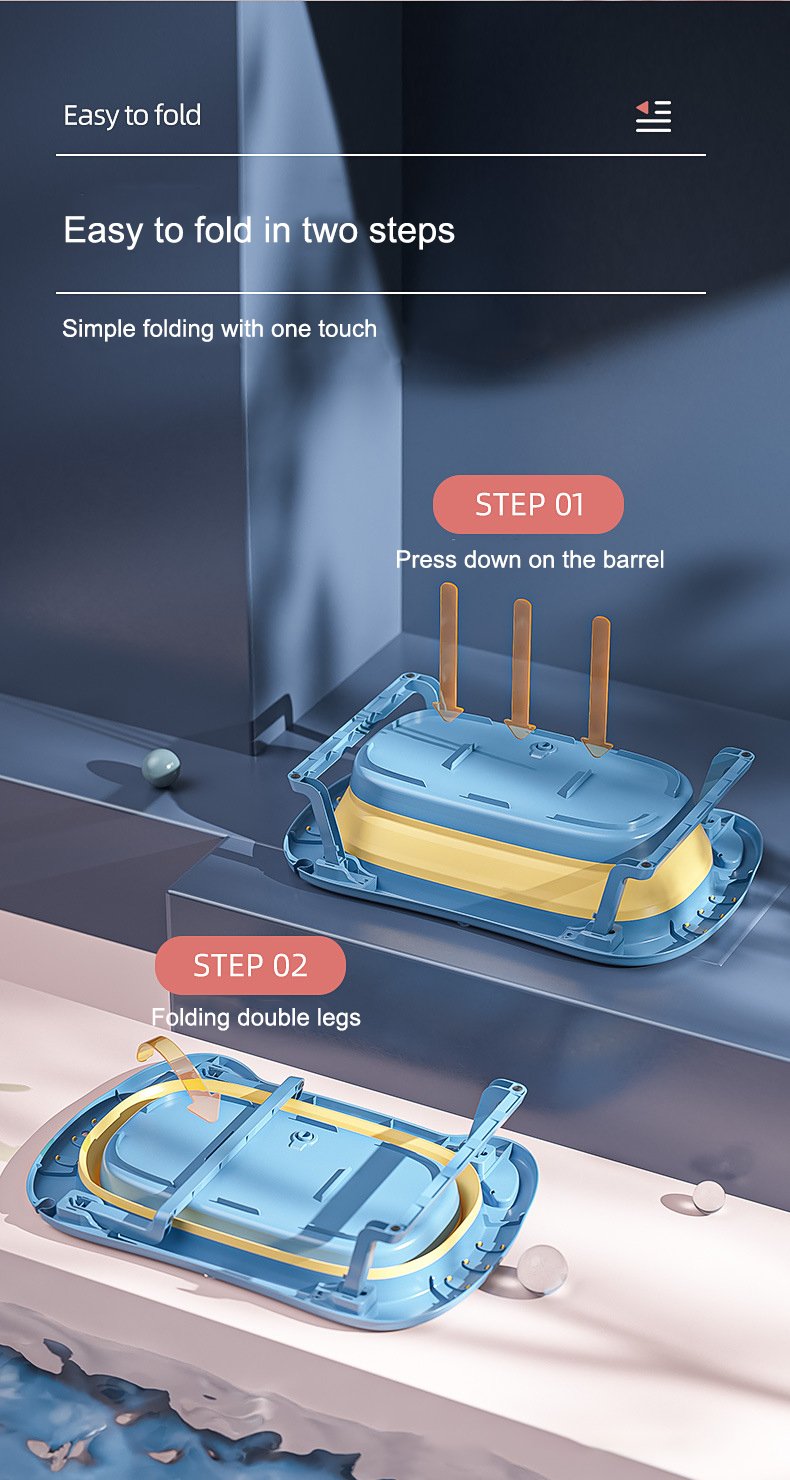 Easy to fold

Easy to fold in two steps

Simple folding with one touch

STEP 01

Press down on the barrel

STEP 02

Folding double legs