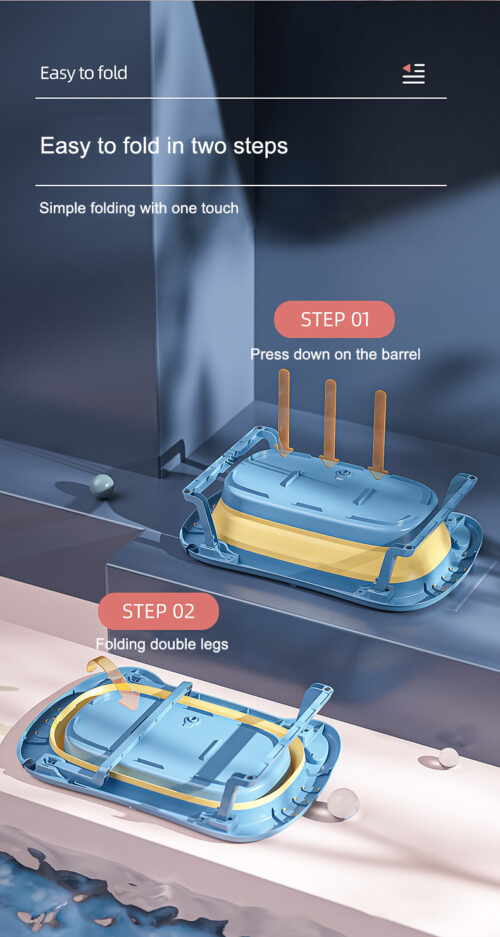 Easy to fold

Easy to fold in two steps

Simple folding with one touch

STEP 01

Press down on the barrel

STEP 02

Folding double legs