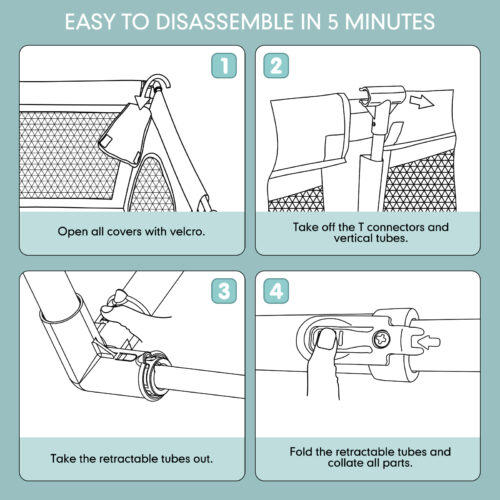 EASY TO DISASSEMBLE IN 5 MINUTES

1

Open all covers with velcro.

2

Take off the T connectors and vertical tubes.

3

Take the retractable tubes out.

4

Fold the retractable tubes and collate all parts.