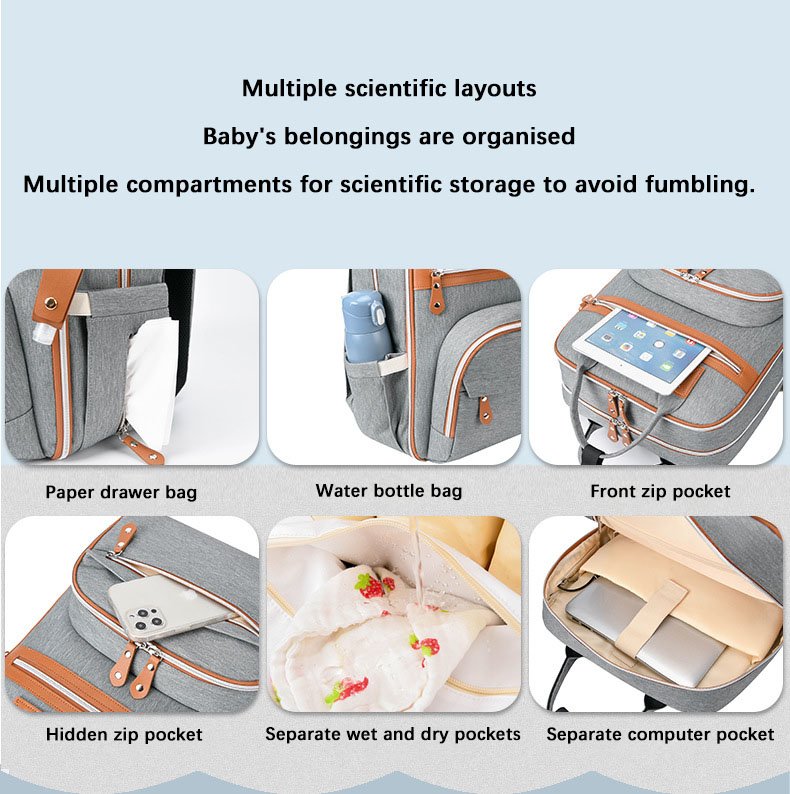 Multiple scientific layouts

Baby's belongings are organised

Multiple compartments for scientific storage to avoid fumbling.

Paper drawer bag

Water bottle bag

Front zip pocket

Hidden zip pocket

Separate wet and dry pockets

Separate computer pocket