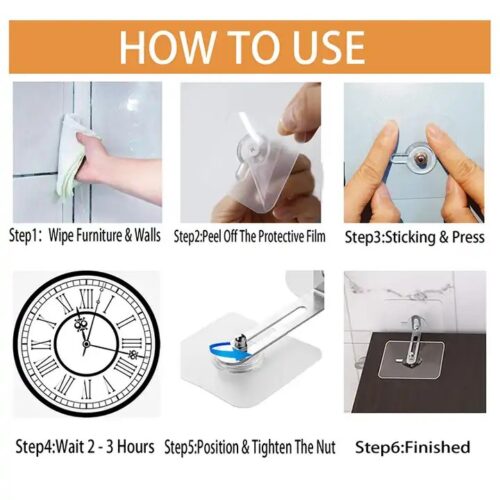 HOW TO USE

Step1: Wipe Furniture & Walls

Step2:Peel Off The Protective Film

Step3:Sticking & Press

XII I II III IIII V VI VII VIII IX X XI

Step4:Wait 2 - 3 Hours

Step5:Position & Tighten The Nut

Step6:Finished