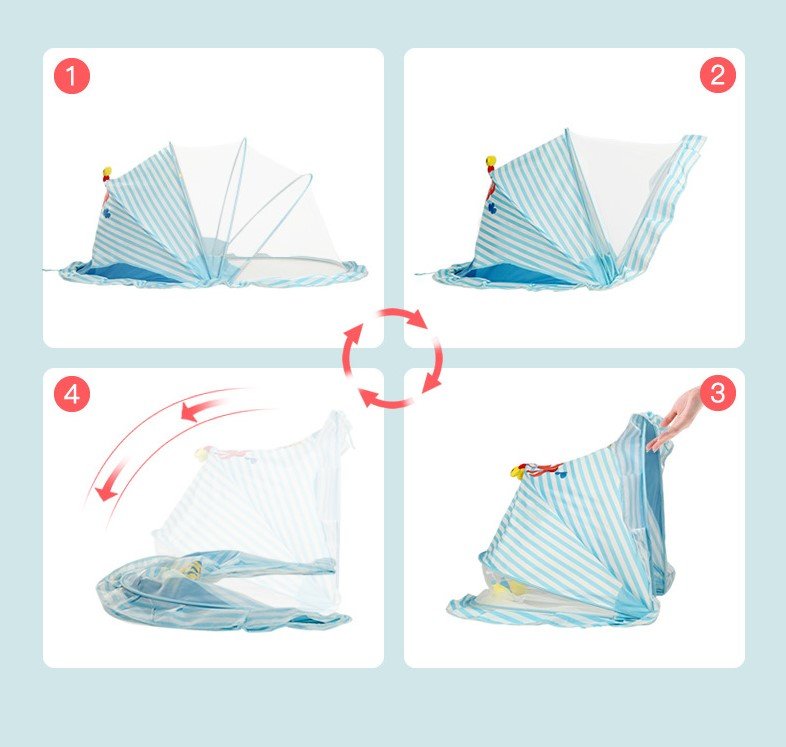 1

2

4

3