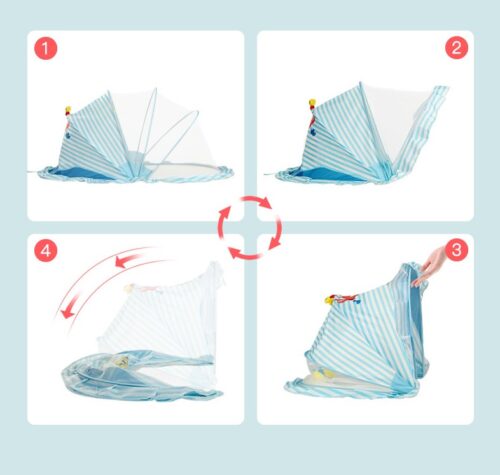 1

2

4

3